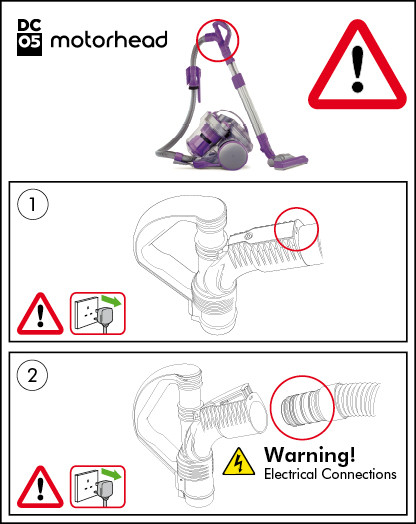 DC
05 motorhead

1

2

Warning!
Electrical Connections